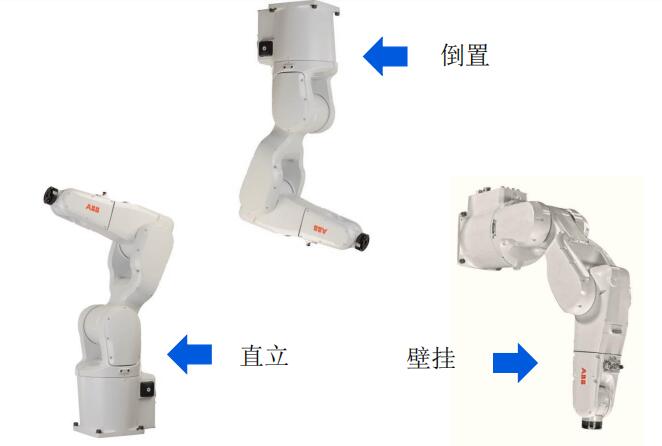 倒置

ABB

ABB

直立

壁挂

ABB